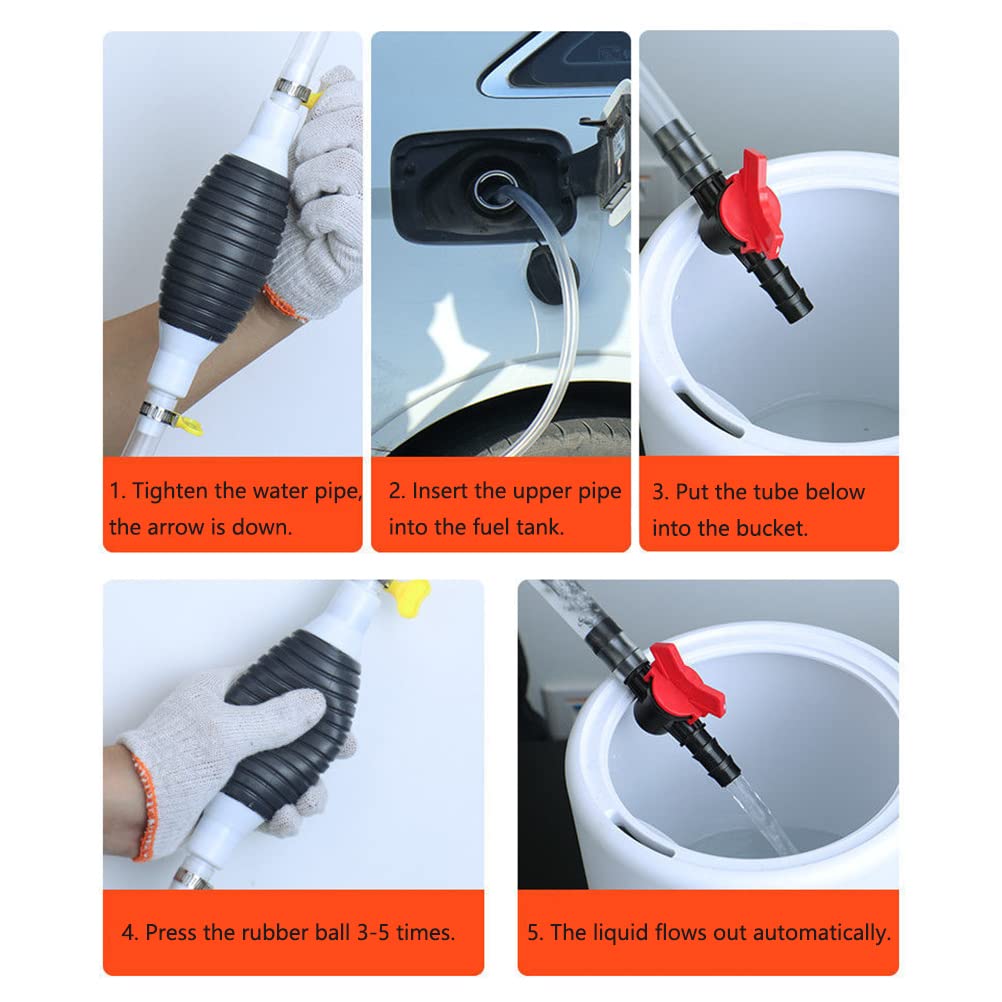 1. Tighten the water pipe, the arrow is down.

2. Insert the upper pipe into the fuel tank.

3. Put the tube below into the bucket.

4. Press the rubber ball 3-5 times.

5. The liquid flows out automatically.